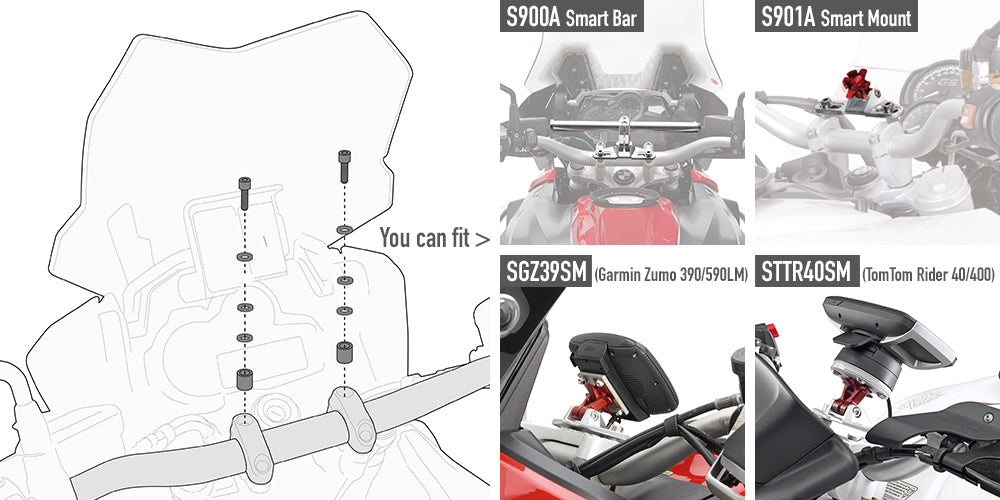 You can fit >

S900A Smart Bar

S901A Smart Mount

SGZ39SM (Garmin Zumo 390/590LM)

STTR40SM (TomTom Rider 40/400)