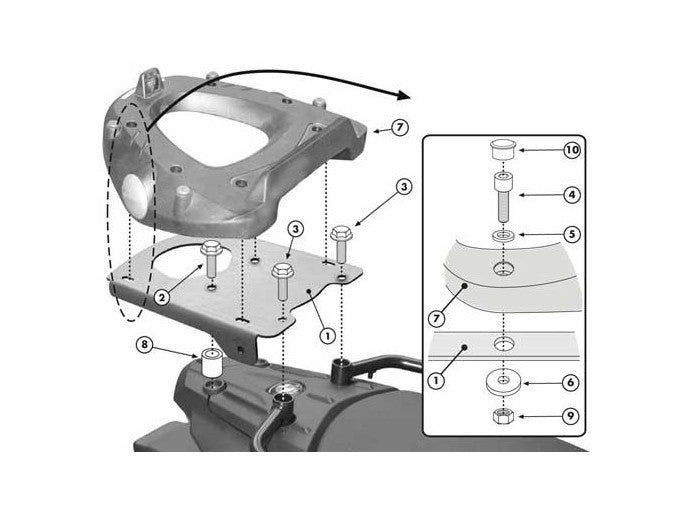 7
3
3
2
1
8
10
4
5
7
1
6
9