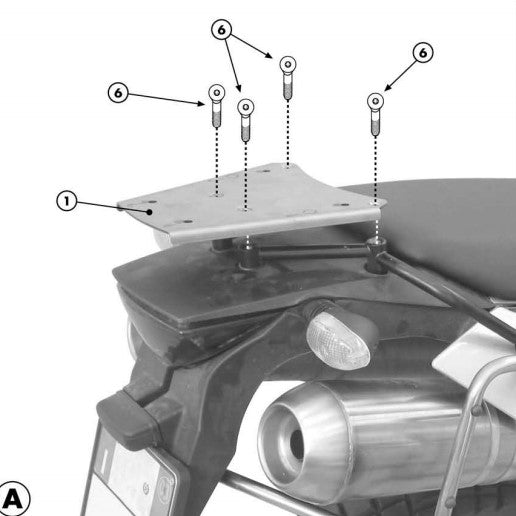 6
6
6
1
A