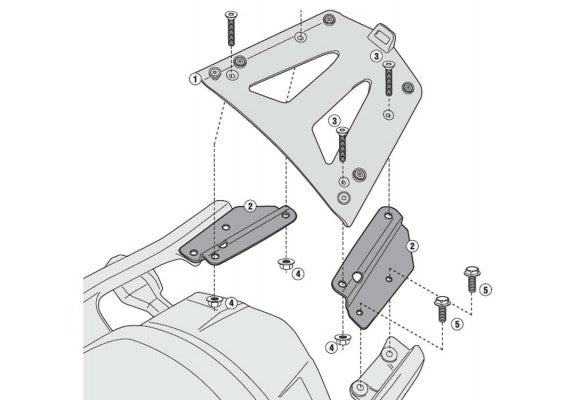 1
3
3
2
2
4
4
4
5
5