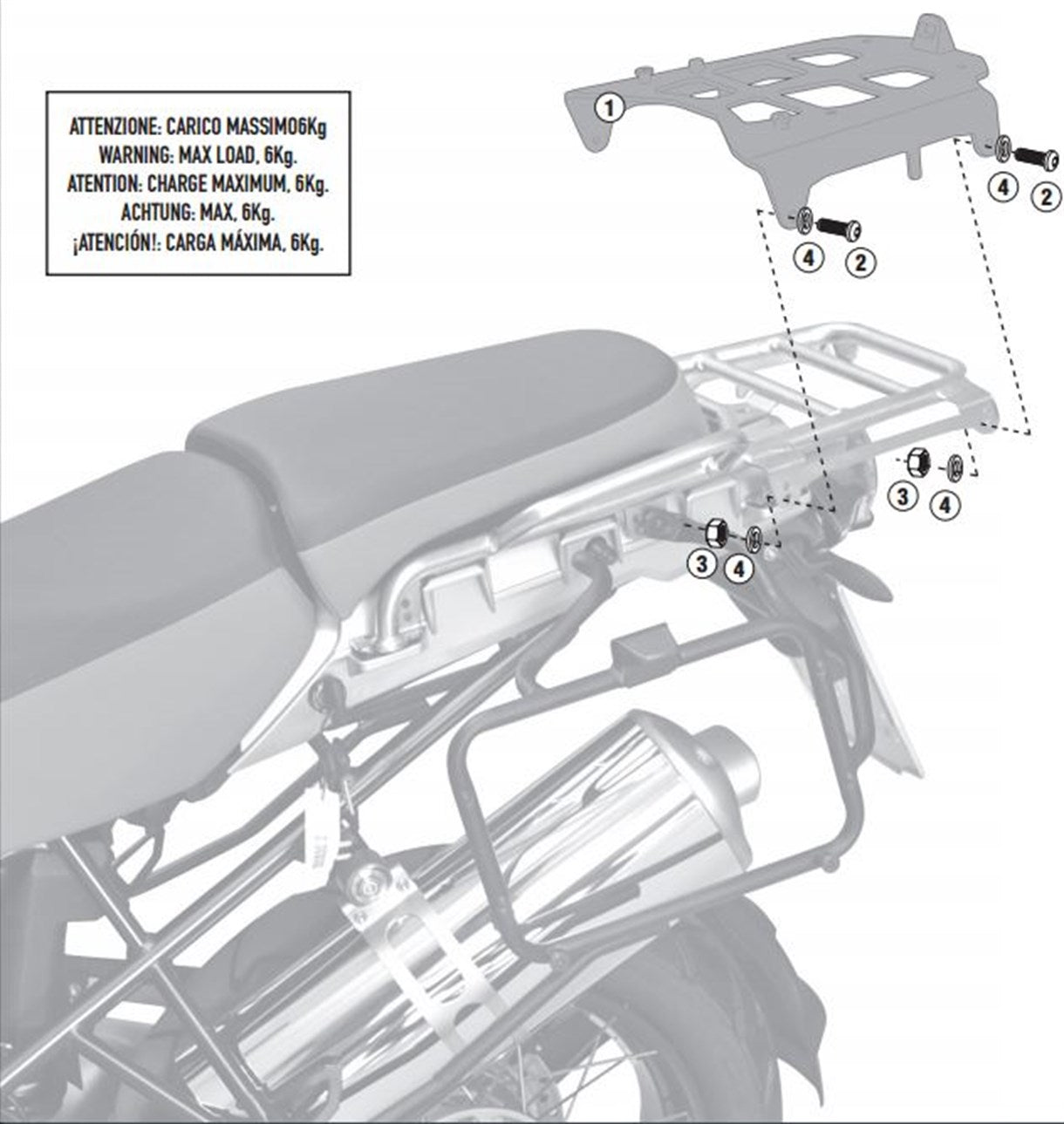 ATTENZIONE: CARICO MASSIMO6Kg
WARNING: MAX LOAD, 6Kg.
ATENTION: CHARGE MAXIMUM, 6Kg.
ACHTUNG: MAX, 6Kg.
¡ATENCIÓN!: CARGA MÁXIMA, 6Kg.

1

4 2

4 2

3 4

3 4