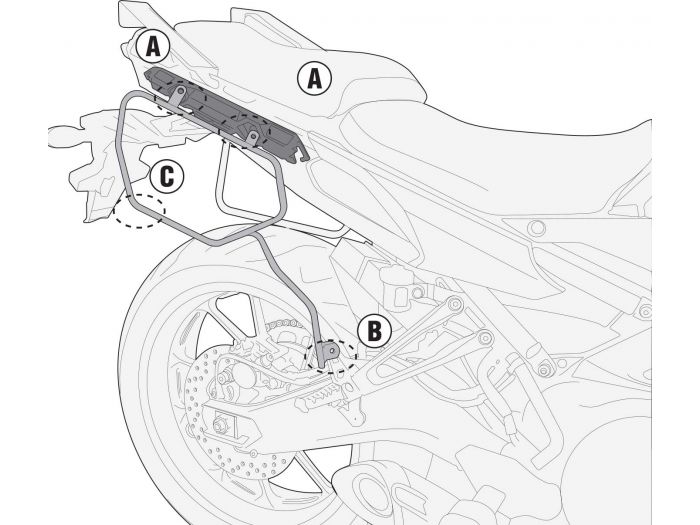 A
A
C
B