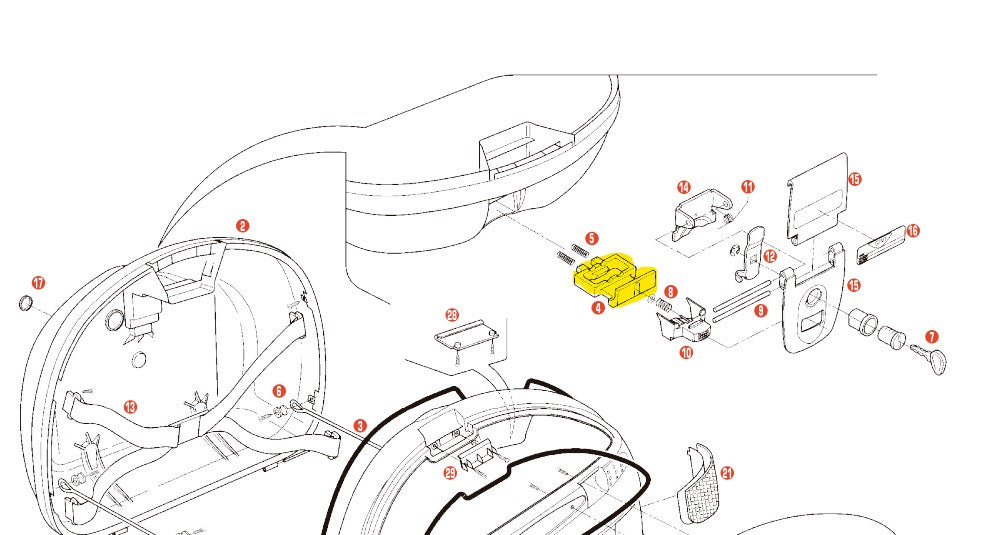 2
17
13
6
3
28
29
5
4
8
10
9
14
11
12
15
16
15
7
21