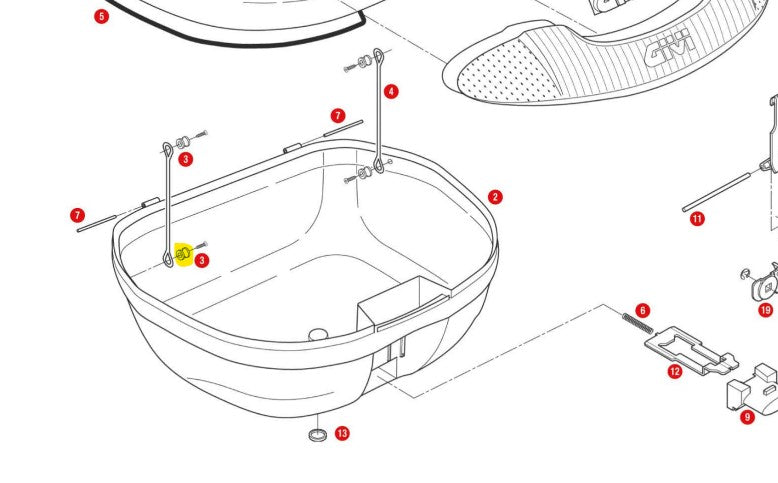 5
GIVI
4
7
3
2
7
3
11
19
6
12
9
13