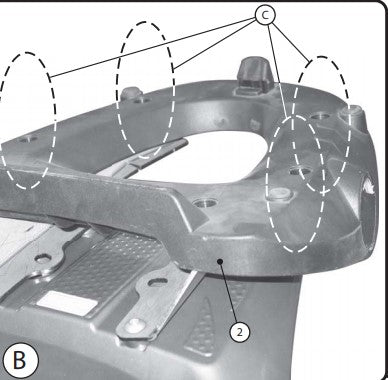 C

2

B